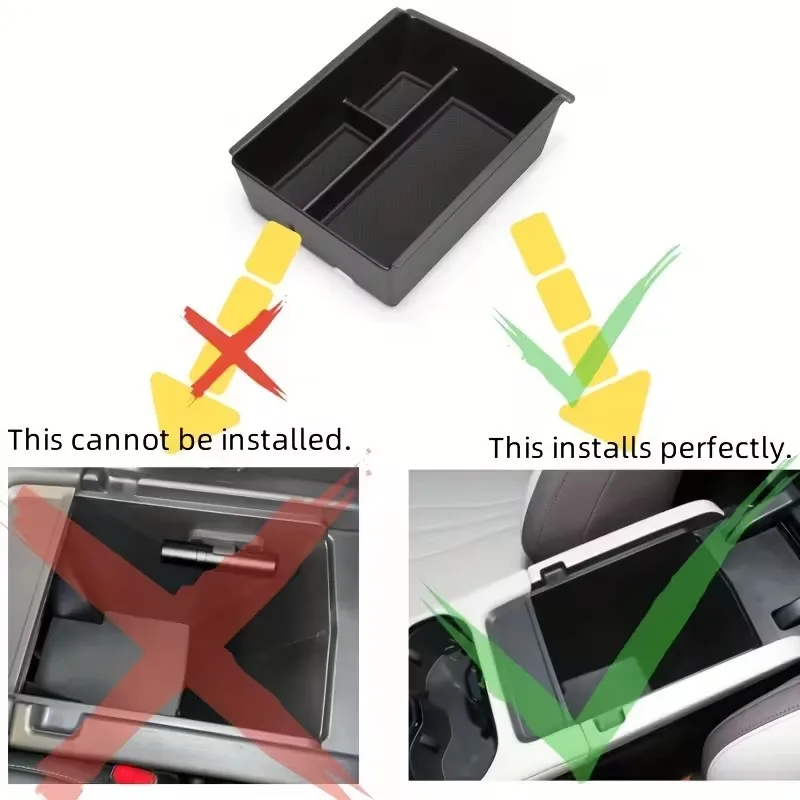 This cannot be installed.

This installs perfectly.